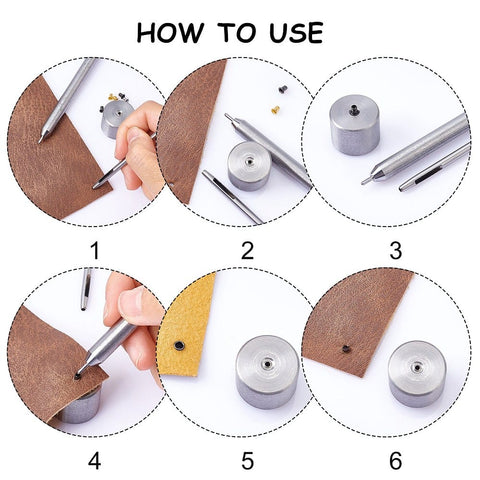 HOW TO USE

1

2

3

4

5

6