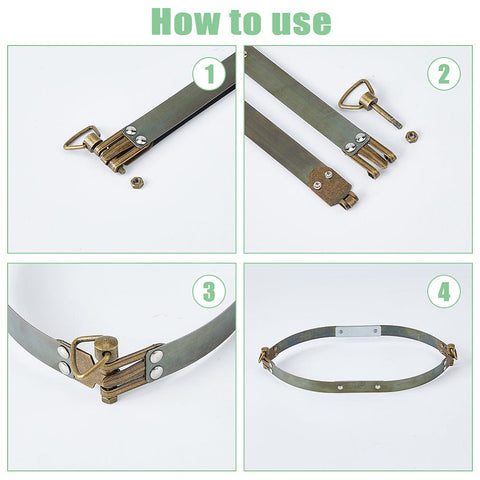 How to use

1

2

3

4