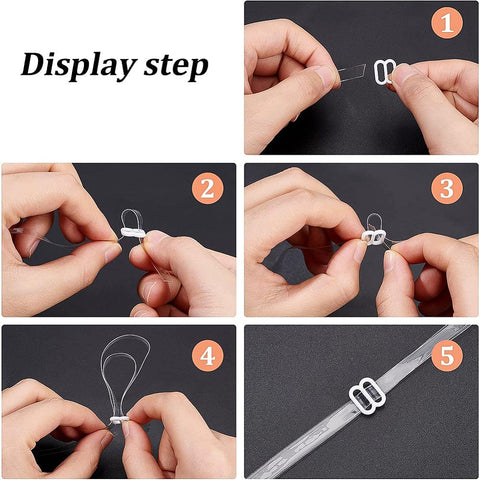 Display step

1

2

3

4

5