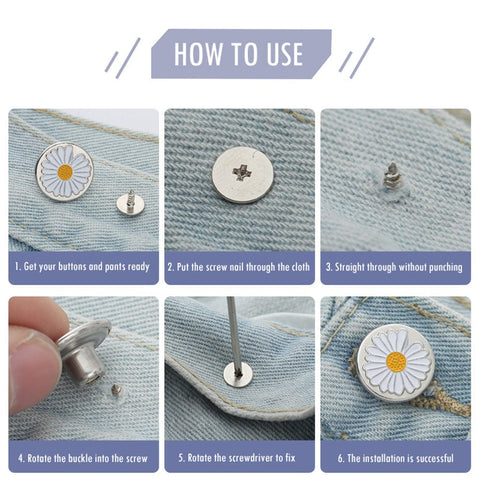 HOW TO USE

1. Get your buttons and pants ready

2. Put the screw nail through the cloth

3. Straight through without punching

4. Rotate the buckle into the screw

5. Rotate the screwdriver to fix

6. The installation is successful