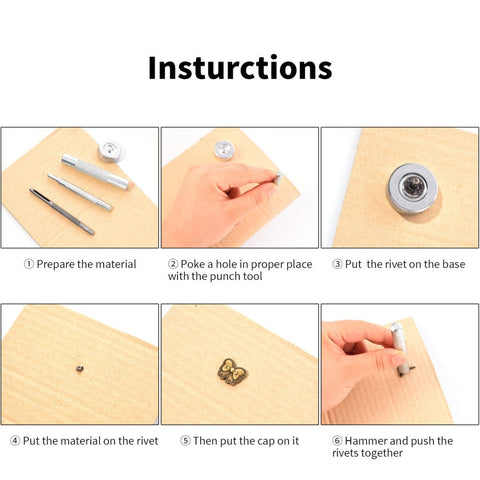 Insturctions

① Prepare the material

② Poke a hole in proper place with the punch tool

③ Put the rivet on the base

④ Put the material on the rivet

⑤ Then put the cap on it

⑥ Hammer and push the rivets together