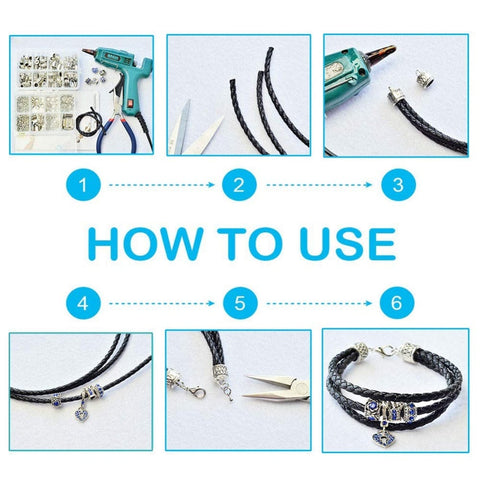 1

2

3

HOW TO USE

4

5

6