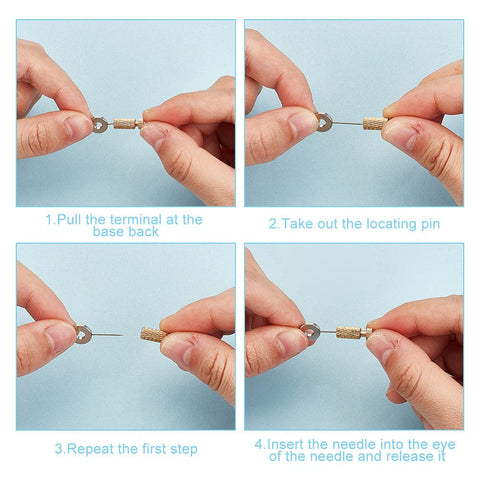 1.Pull the terminal at the base back

2.Take out the locating pin

3.Repeat the first step

4.Insert the needle into the eye of the needle and release it