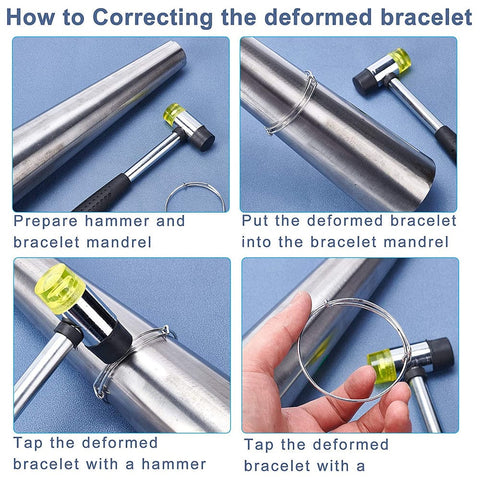 How to Correcting the deformed bracelet

Prepare hammer and bracelet mandrel

Put the deformed bracelet into the bracelet mandrel

Tap the deformed bracelet with a hammer

Tap the deformed bracelet with a