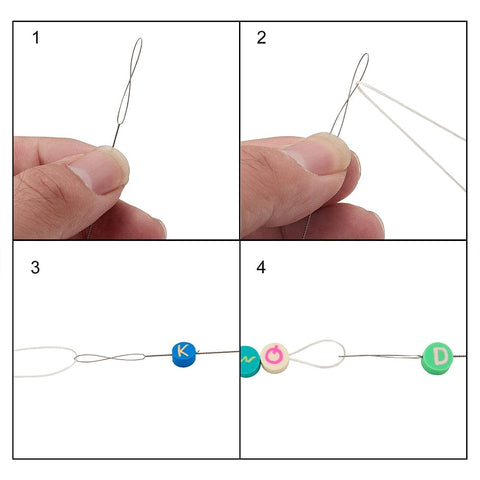 1

2

3

K

4

D