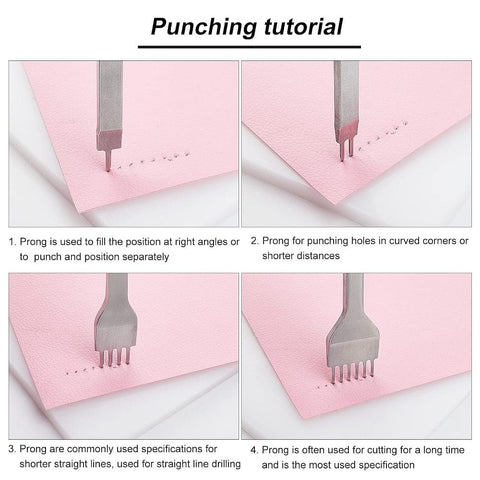 Punching tutorial

1. Prong is used to fill the position at right angles or to punch and position separately

2. Prong for punching holes in curved corners or shorter distances

3. Prong are commonly used specifications for shorter straight lines, used for straight line drilling

4. Prong is often used for cutting for a long time and is the most used specification