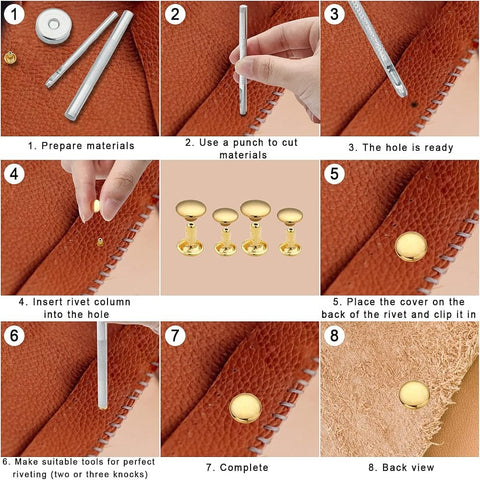 1

1. Prepare materials

2

2. Use a punch to cut materials

3

3. The hole is ready

4

4. Insert rivet column into the hole

5

5. Place the cover on the back of the rivet and clip it in

6

6. Make suitable tools for perfect riveting (two or three knocks)

7

7. Complete

8

8. Back view